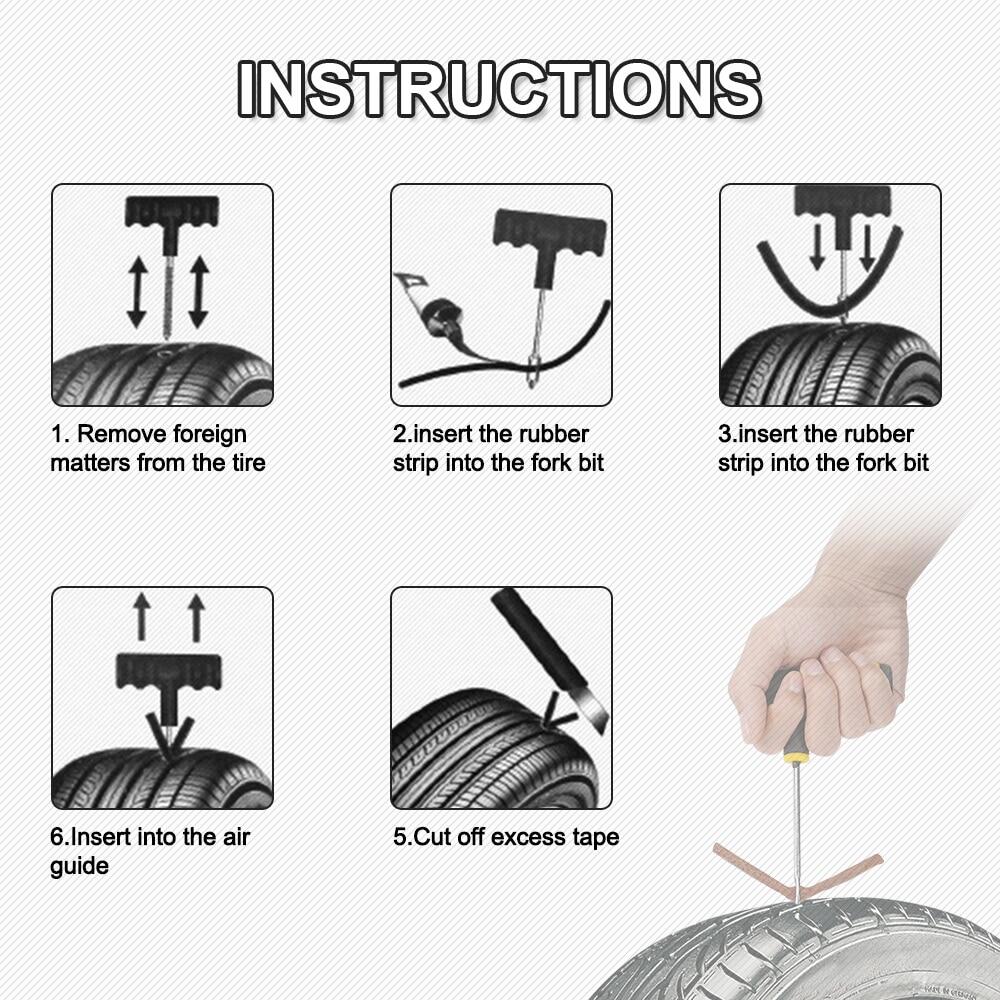 INSTRUCTIONS

1. Remove foreign matters from the tire

2.insert the rubber strip into the fork bit

3.insert the rubber strip into the fork bit

6.Insert into the air guide

5.Cut off excess tape