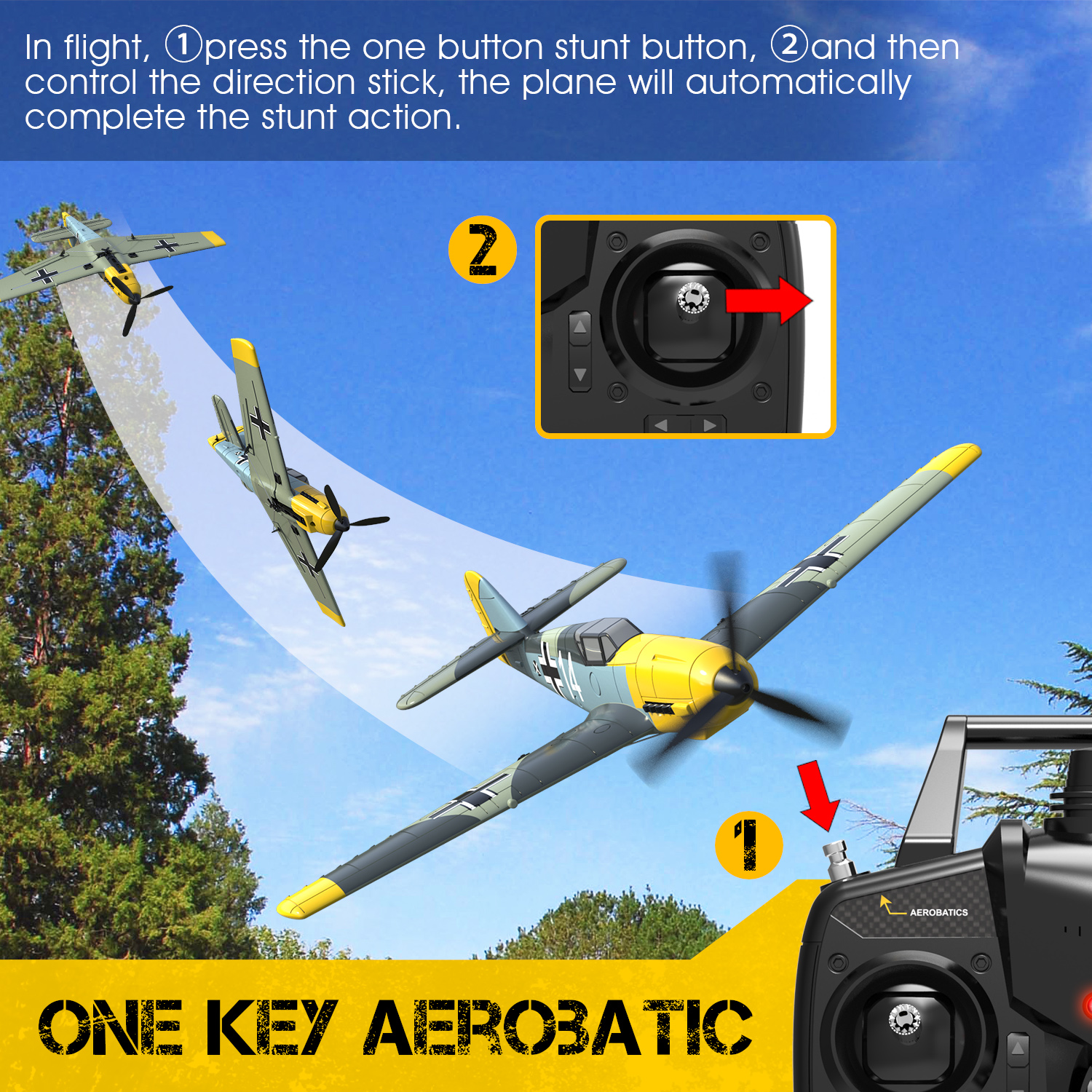 In flight, ①press the one button stunt button, ②and then control the direction stick, the plane will automatically complete the stunt action.

2

14

1

AEROBATICS

ONE KEY AEROBATIC